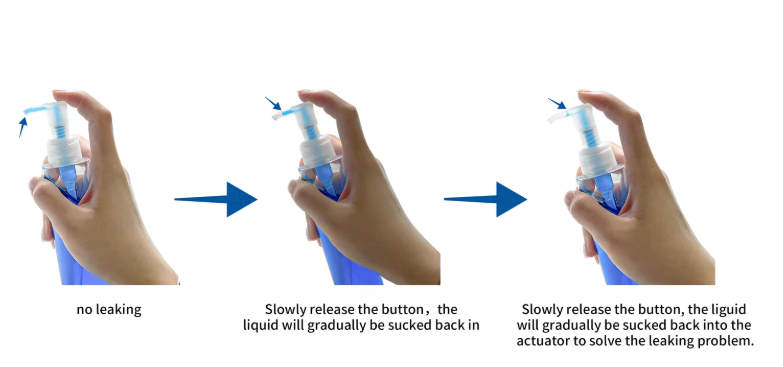 no leaking

Slowly release the button，the liquid will gradually be sucked back in

Slowly release the button, the liguid will gradually be sucked back into the actuator to solve the leaking problem.